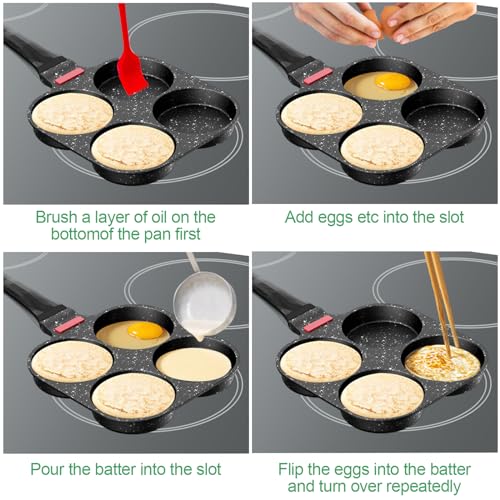 Brush a layer of oil on the bottomof the pan first

Add eggs etc into the slot

Pour the batter into the slot

Flip the eggs into the batter and turn over repeatedly