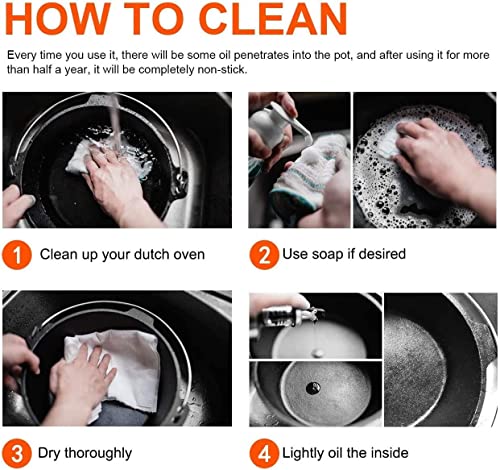 HOW TO CLEAN

Every time you use it, there will be some oil penetrates into the pot, and after using it for more than half a year, it will be completely non-stick.

1 Clean up your dutch oven

2 Use soap if desired

3 Dry thoroughly

4 Lightly oil the inside