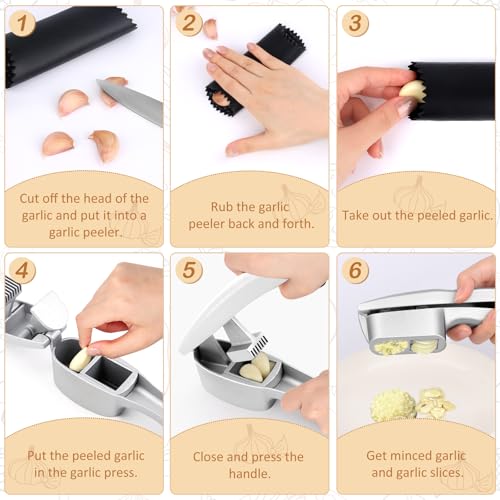 1
Cut off the head of the garlic and put it into a garlic peeler.

2
Rub the garlic peeler back and forth.

3
Take out the peeled garlic.

4
Put the peeled garlic in the garlic press.

5
Close and press the handle.

6
Get minced garlic and garlic slices.