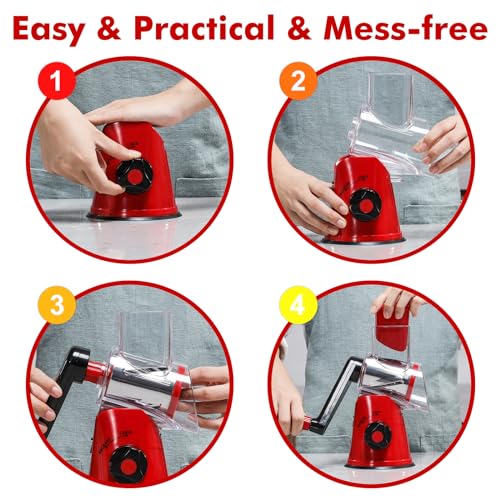 Easy & Practical & Mess-free

1

2

3

4