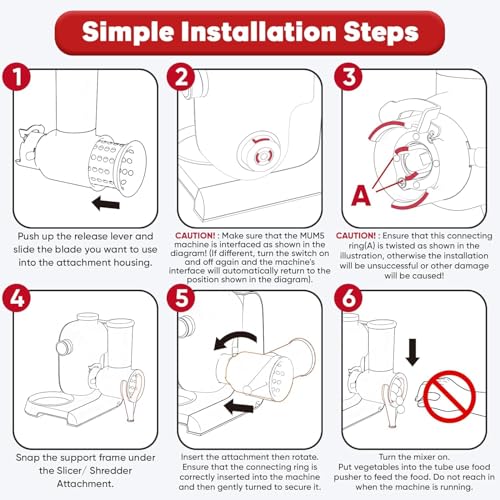 Simple Installation Steps

1

Push up the release lever and slide the blade you want to use into the attachment housing.

2

CAUTION! : Make sure that the MUM5 machine is interfaced as shown in the diagram! (If different, turn the switch on and off again and the machine's interface will automatically return to the position shown in the diagram).

3

A

CAUTION! : Ensure that this connecting ring(A) is twisted as shown in the illustration, otherwise the installation will be unsuccessful or other damage will be caused!

4

Snap the support frame under the Slicer/ Shredder Attachment.

5

Insert the attachment then rotate. Ensure that the connecting ring is correctly inserted into the machine and then gently turned to secure it.

6

Turn the mixer on. Put vegetables into the tube use food pusher to feed the food. Do not reach in when the machine is running.