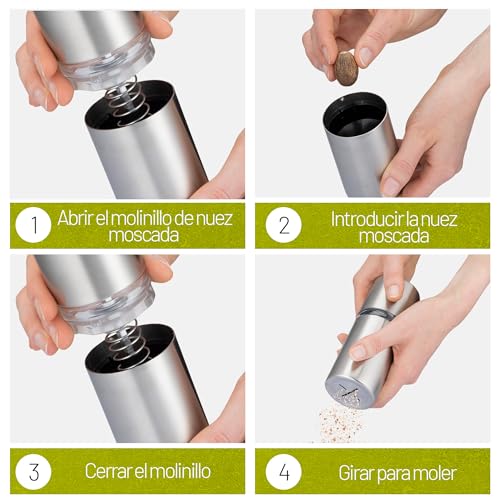 1 Abrir el molinillo de nuez moscada

2 Introducir la nuez moscada

3 Cerrar el molinillo

4 Girar para moler