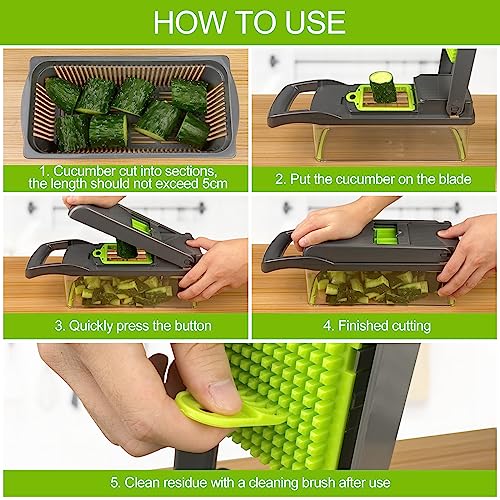 HOW TO USE

1. Cucumber cut into sections, the length should not exceed 5cm

2. Put the cucumber on the blade

3. Quickly press the button

4. Finished cutting

5. Clean residue with a cleaning brush after use