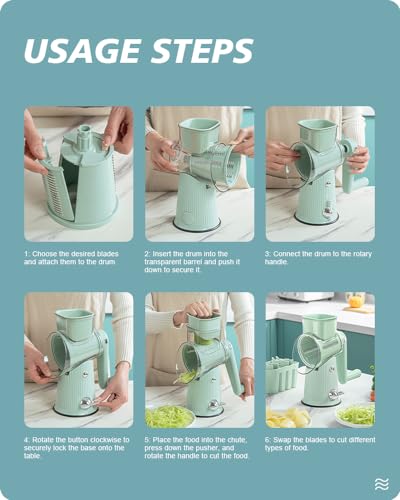 USAGE STEPS

1: Choose the desired blades and attach them to the drum

2: Insert the drum into the transparent barrel and push it down to secure it.

3: Connect the drum to the rotary handle.

4: Rotate the button clockwise to securely lock the base onto the table.

5: Place the food into the chute, press down the pusher, and rotate the handle to cut the food.

6: Swap the blades to cut different types of food.