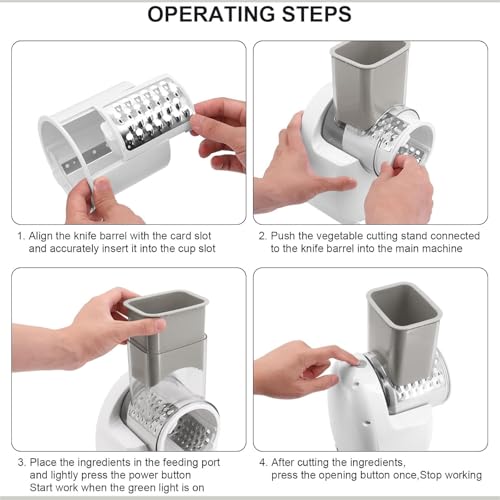 OPERATING STEPS

1. Align the knife barrel with the card slot and accurately insert it into the cup slot

2. Push the vegetable cutting stand connected to the knife barrel into the main machine

3. Place the ingredients in the feeding port and lightly press the power button Start work when the green light is on

4. After cutting the ingredients, press the opening button once,Stop working