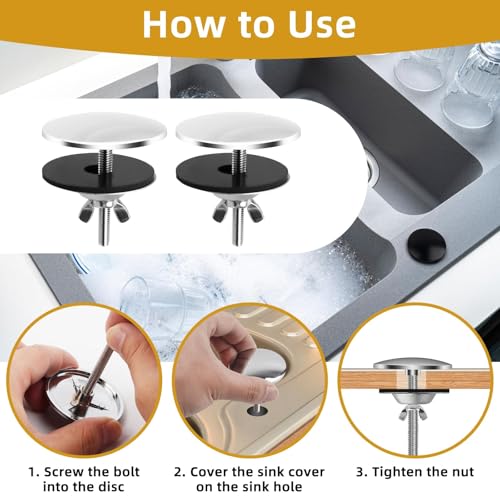 How to Use

1. Screw the bolt into the disc

2. Cover the sink cover on the sink hole

3. Tighten the nut