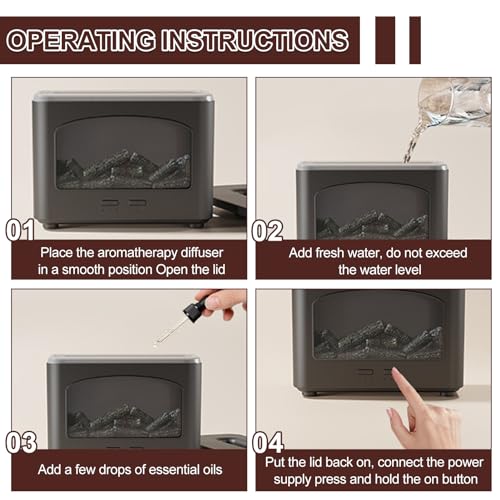 OPERATING INSTRUCTIONS

01
Place the aromatherapy diffuser in a smooth position Open the lid

02
Add fresh water, do not exceed the water level

03
Add a few drops of essential oils

04
Put the lid back on, connect the power supply press and hold the on button