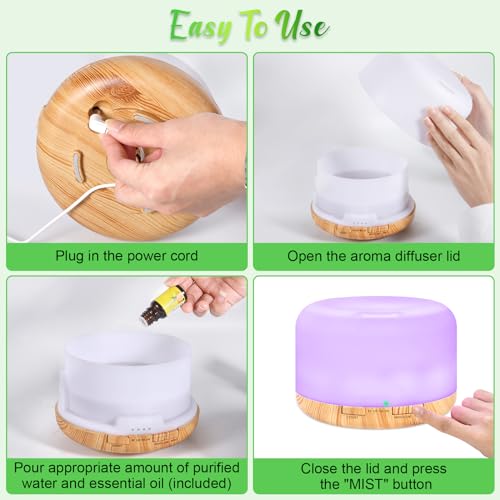 Easy To Use

Plug in the power cord

Open the aroma diffuser lid

Pour appropriate amount of purified water and essential oil (included)

Close the lid and press the "MIST" button