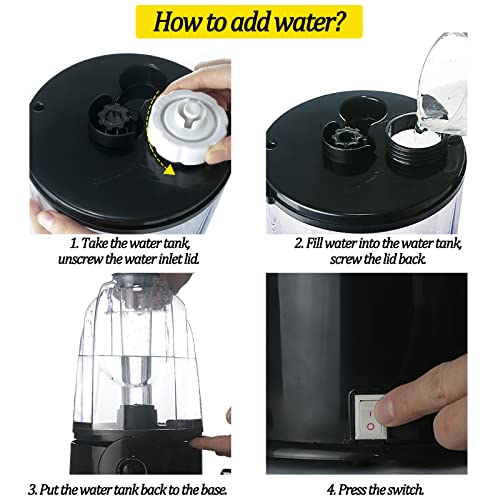 How to add water?

1. Take the water tank, unscrew the water inlet lid.

2. Fill water into the water tank, screw the lid back.

3. Put the water tank back to the base.

4. Press the switch.