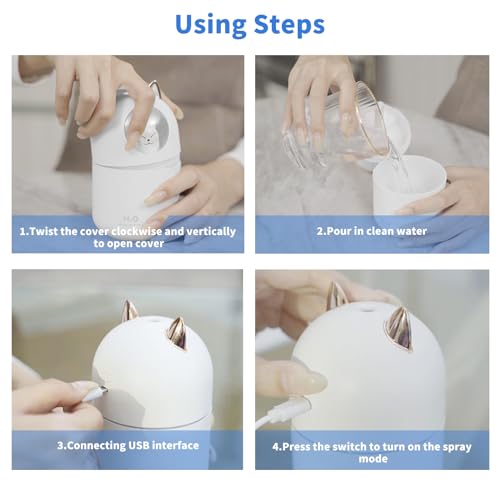 Using Steps

1.Twist the cover clockwise and vertically to open cover

2.Pour in clean water

3.Connecting USB interface

4.Press the switch to turn on the spray mode