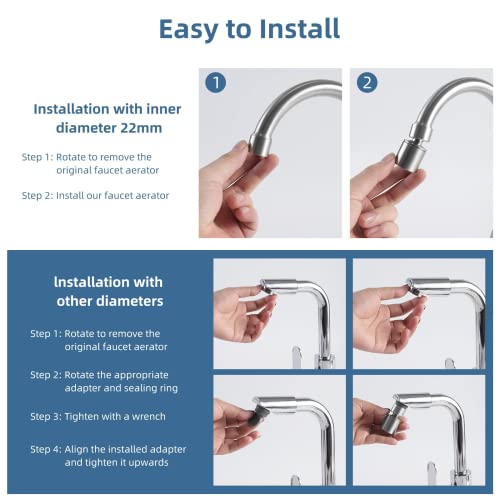 Easy to Install

Installation with inner diameter 22mm

Step 1: Rotate to remove the original faucet aerator

Step 2: Install our faucet aerator

1

2

Installation with other diameters

Step 1: Rotate to remove the original faucet aerator

Step 2: Rotate the appropriate adapter and sealing ring

Step 3: Tighten with a wrench

Step 4: Align the installed adapter and tighten it upwards