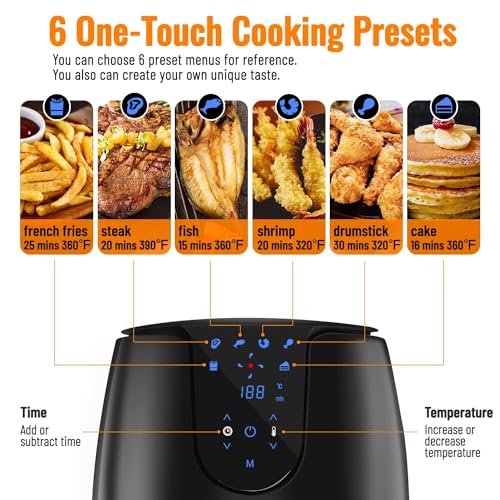 6 One-Touch Cooking Presets

You can choose 6 preset menus for reference.
You also can create your own unique taste.

french fries
25 mins 360°F

steak
20 mins 390°F

fish
15 mins 360°F

shrimp
20 mins 320°F

drumstick
30 mins 320°F

cake
16 mins 360°F

188
°C
min

M

Time
Add or subtract time

Temperature
Increase or decrease temperature