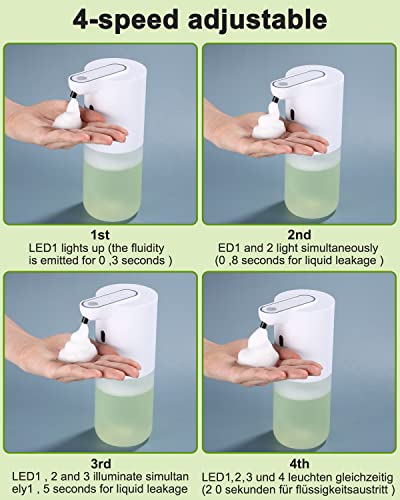 4-speed adjustable

1st
LED1 lights up (the fluidity is emitted for 0 ,3 seconds )

2nd
ED1 and 2 light simultaneously (0 ,8 seconds for liquid leakage )

3rd
LED1 , 2 and 3 illuminate simultan ely1 , 5 seconds for liquid leakage

4th
LED1,2,3 und 4 leuchten gleichzeitig (2 0 sekunden für flüssigkeitsaustritt )