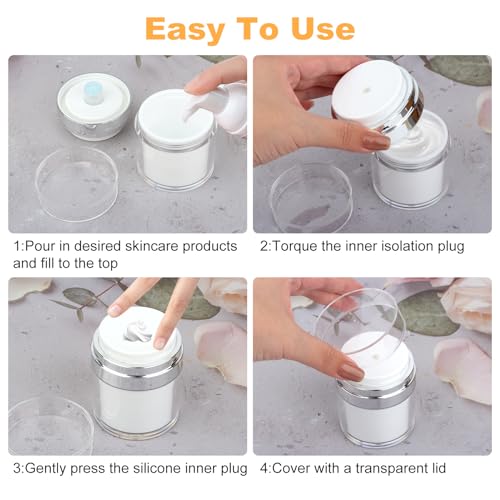 Easy To Use

1:Pour in desired skincare products and fill to the top

2:Torque the inner isolation plug

3:Gently press the silicone inner plug

4:Cover with a transparent lid