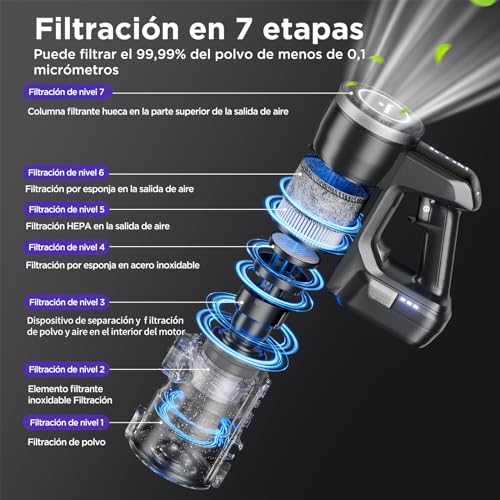 Filtración en 7 etapas
Puede filtrar el 99,99% del polvo de menos de 0,1 micrómetros

Filtración de nivel 7
Columna filtrante hueca en la parte superior de la salida de aire

Filtración de nivel 6
Filtración por esponja en la salida de aire

Filtración de nivel 5
Filtración HEPA en la salida de aire

Filtración de nivel 4
Filtración por esponja en acero inoxidable

Filtración de nivel 3
Dispositivo de separación y f iltración de polvo y aire en el interior del motor

Filtración de nivel 2
Elemento filtrante inoxidable Filtración

Filtración de nivel 1
Filtración de polvo