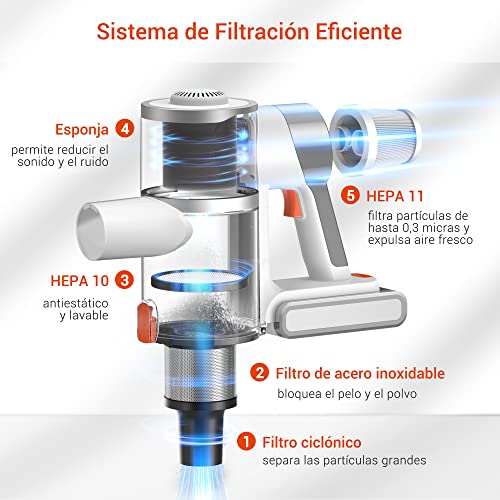 Sistema de Filtración Eficiente

Esponja 4
permite reducir el sonido y el ruido

5 HEPA 11
filtra partículas de hasta 0,3 micras y expulsa aire fresco

HEPA 10 3
antiestático y lavable

2 Filtro de acero inoxidable
bloquea el pelo y el polvo

1 Filtro ciclónico
separa las partículas grandes