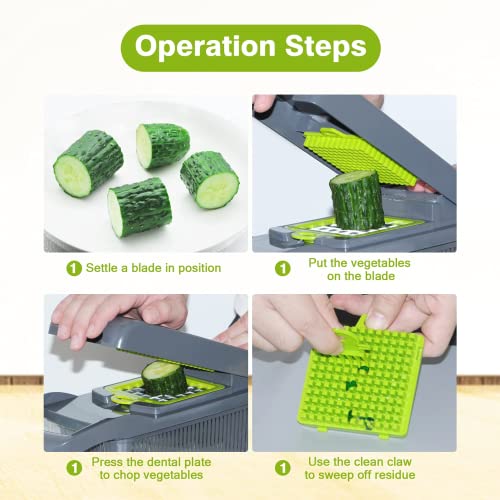 Operation Steps

1 Settle a blade in position

1 Put the vegetables on the blade

1 Press the dental plate to chop vegetables

1 Use the clean claw to sweep off residue