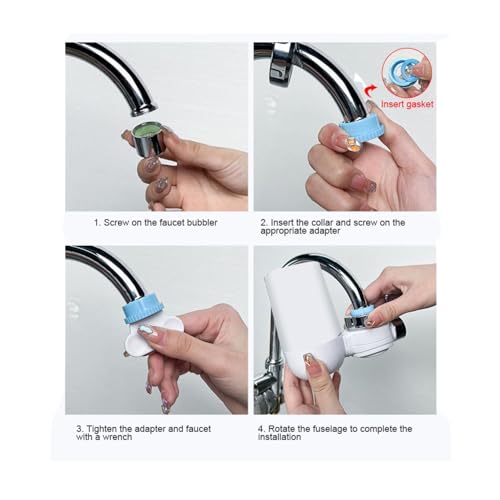 Insert gasket

1. Screw on the faucet bubbler

2. Insert the collar and screw on the appropriate adapter

3. Tighten the adapter and faucet with a wrench

4. Rotate the fuselage to complete the installation