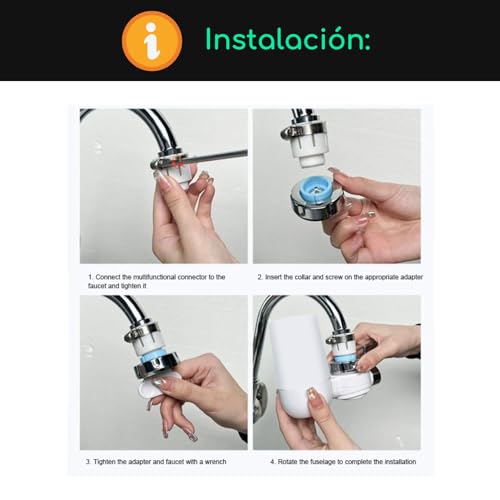 Instalación:

1. Connect the multifunctional connector to the faucet and tighten it

2. Insert the collar and screw on the appropriate adapter

3. Tighten the adapter and faucet with a wrench

4. Rotate the fuselage to complete the installation