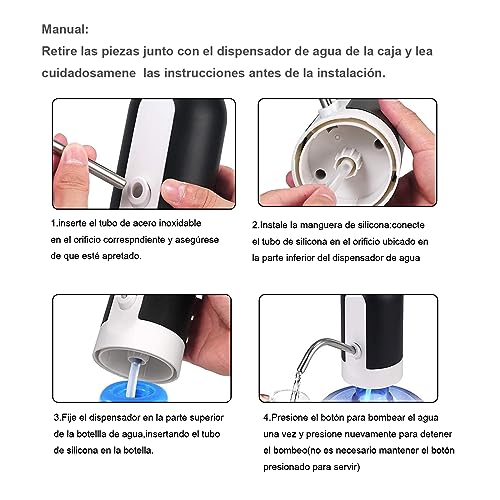 Manual:
Retire las piezas junto con el dispensador de agua de la caja y lea cuidadosamene las instrucciones antes de la instalación.

1.inserte el tubo de acero inoxidable en el orificio correspndiente y asegúrese de que esté apretado.

2.Instale la manguera de silicona:conecte el tubo de silicona en el orificio ubicado en la parte inferior del dispensador de agua

3.Fije el dispensador en la parte superior de la botellla de agua,insertando el tubo de silicona en la botella.

4.Presione el botón para bombear el agua una vez y presione nuevamente para detener el bombeo(no es necesario mantener el botón presionado para servir)