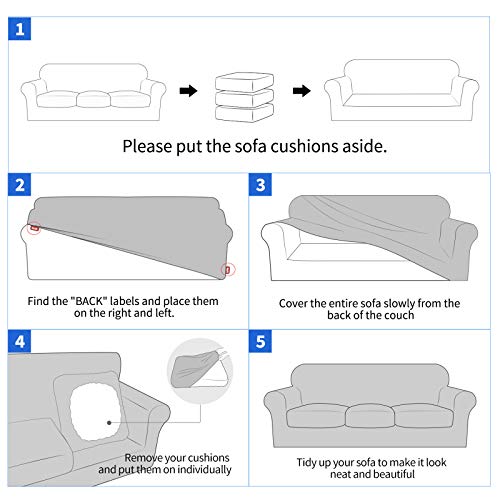 1

Please put the sofa cushions aside.

2

Find the "BACK" labels and place them on the right and left.

3

Cover the entire sofa slowly from the back of the couch

4

Remove your cushions and put them on individually

5

Tidy up your sofa to make it look neat and beautiful